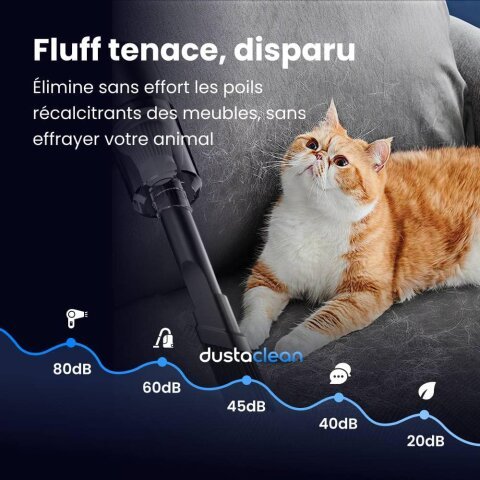 Fluff tenace, disparu

Élimine sans effort les poils récalcitrants des meubles, sans effrayer votre animal

80dB

60dB

dustaclean

45dB

40dB

20dB