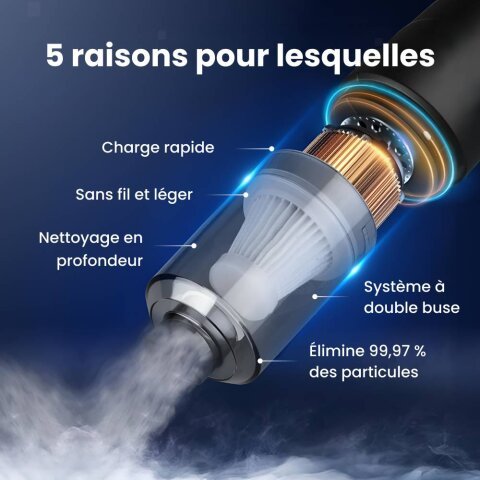 5 raisons pour lesquelles

Charge rapide

Sans fil et léger

Nettoyage en profondeur

Système à double buse

Élimine 99,97 % des particules